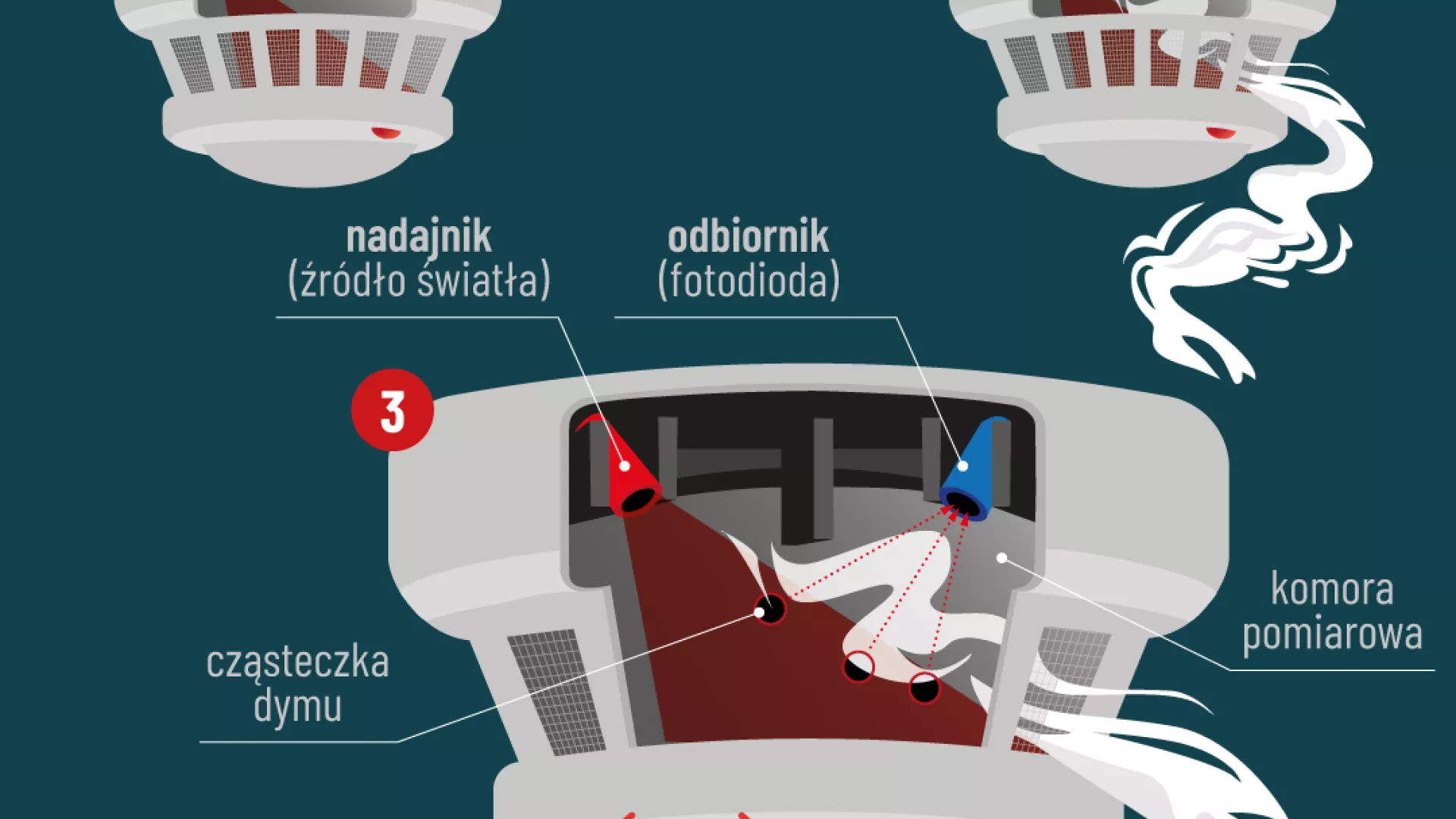 nadajnik
(źródło światła)

odbiornik
(fotodioda)

3

komora
pomiarowa

cząsteczka
dymu